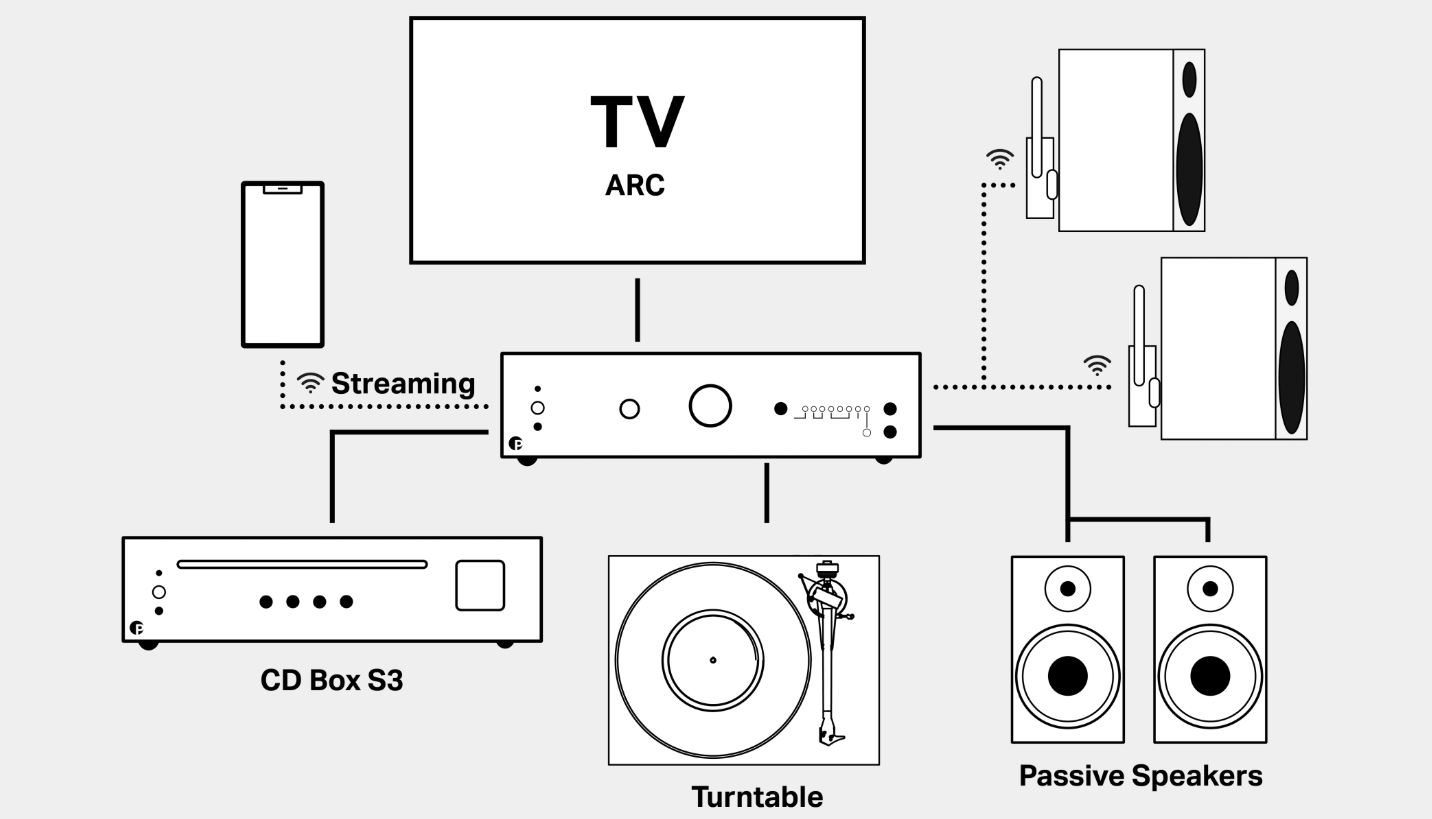 TV
ARC

Streaming

CD Box S3

Turntable

Passive Speakers